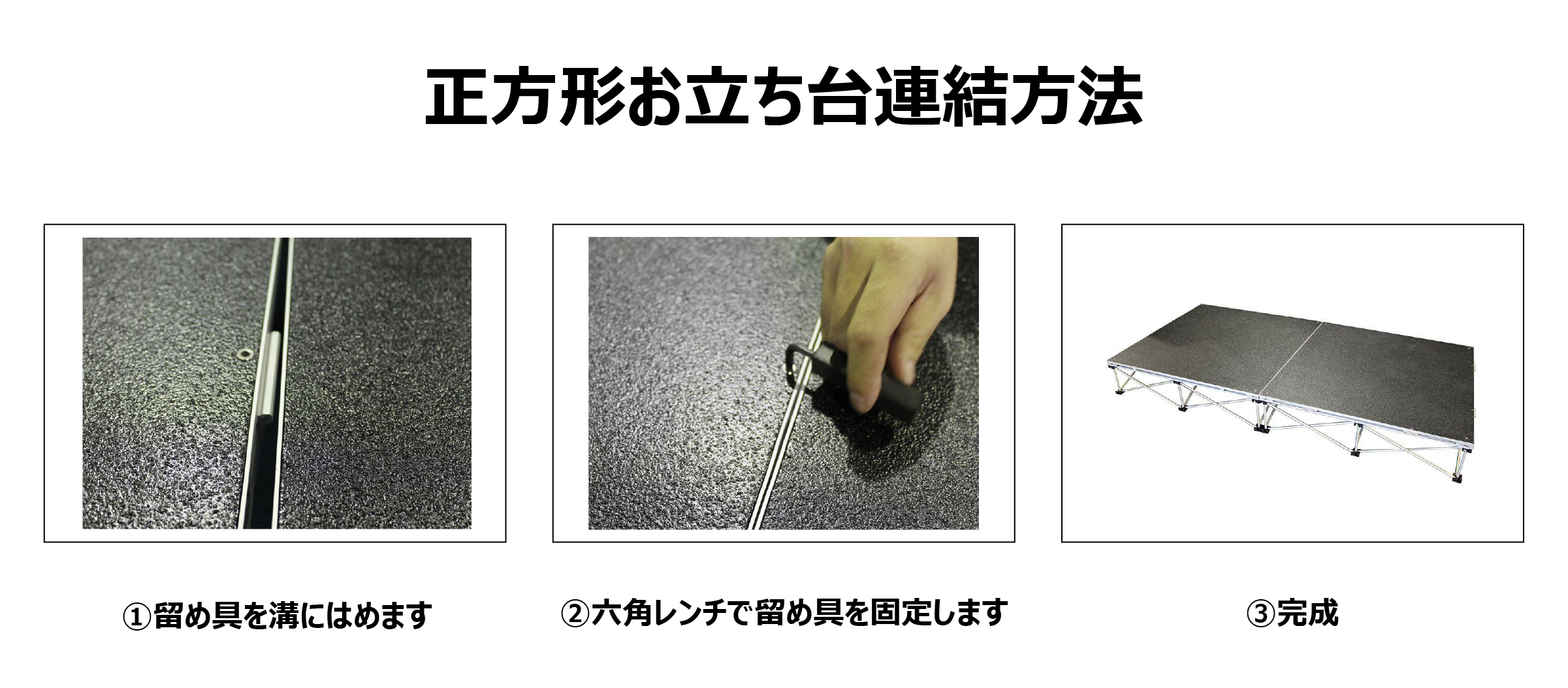 正方形お立ち台連結方法

①留め具を溝にはめます

②六角レンチで留め具を固定します

③完成